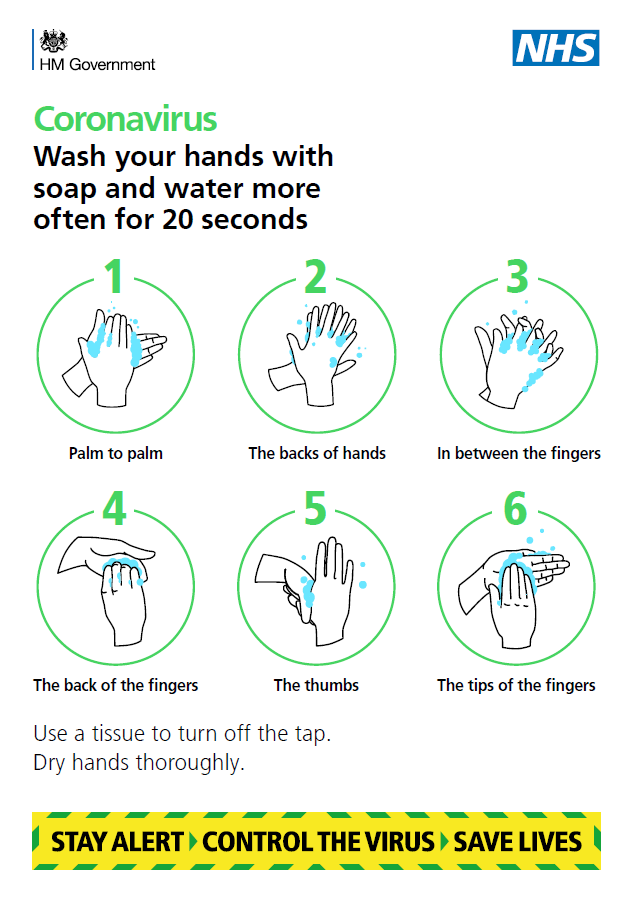 HM Government

NHS

Coronavirus
Wash your hands with soap and water more often for 20 seconds

1
Palm to palm

2
The backs of hands

3
In between the fingers

4
The back of the fingers

5
The thumbs

6
The tips of the fingers

Use a tissue to turn off the tap.
Dry hands thoroughly.

STAY ALERT CONTROL THE VIRUS SAVE LIVES